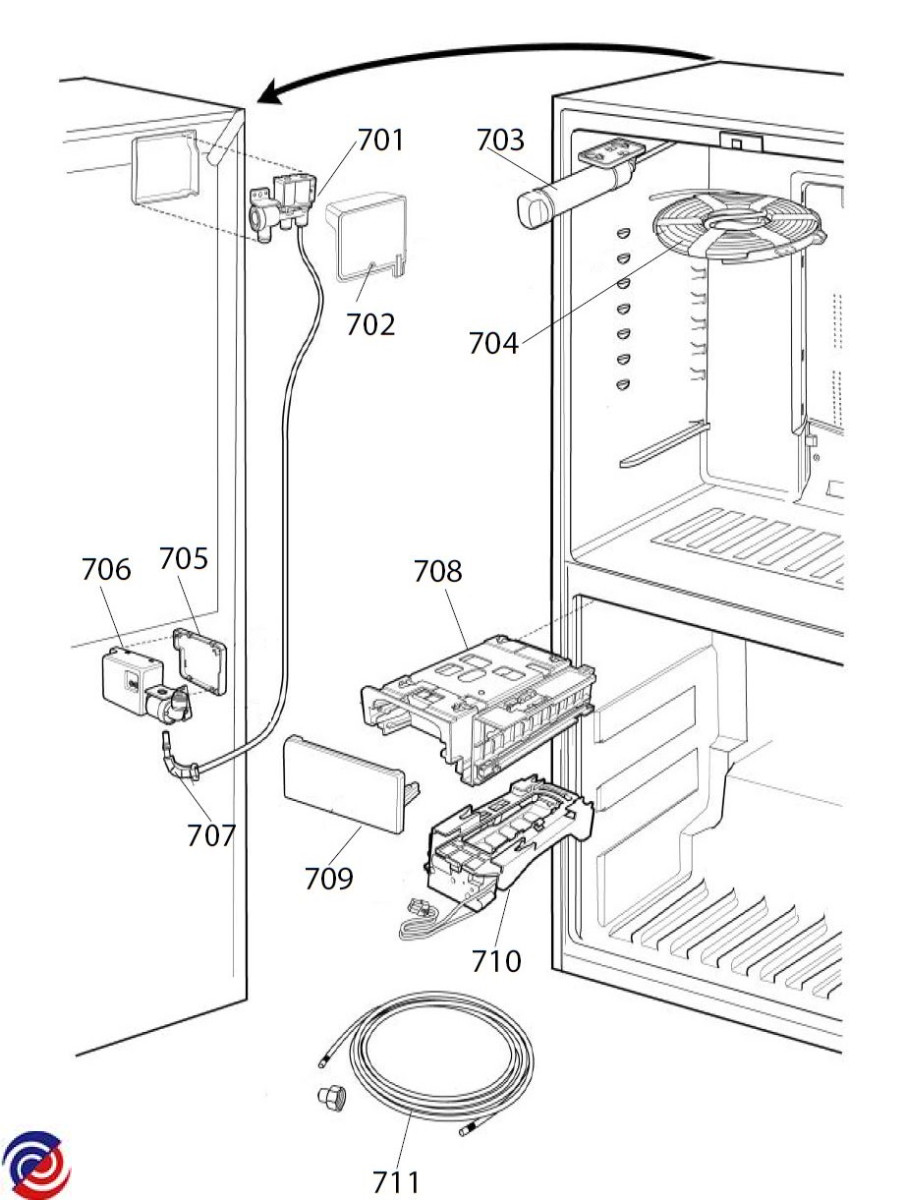 701
703
702
704
706
705
708
707
709
710
711